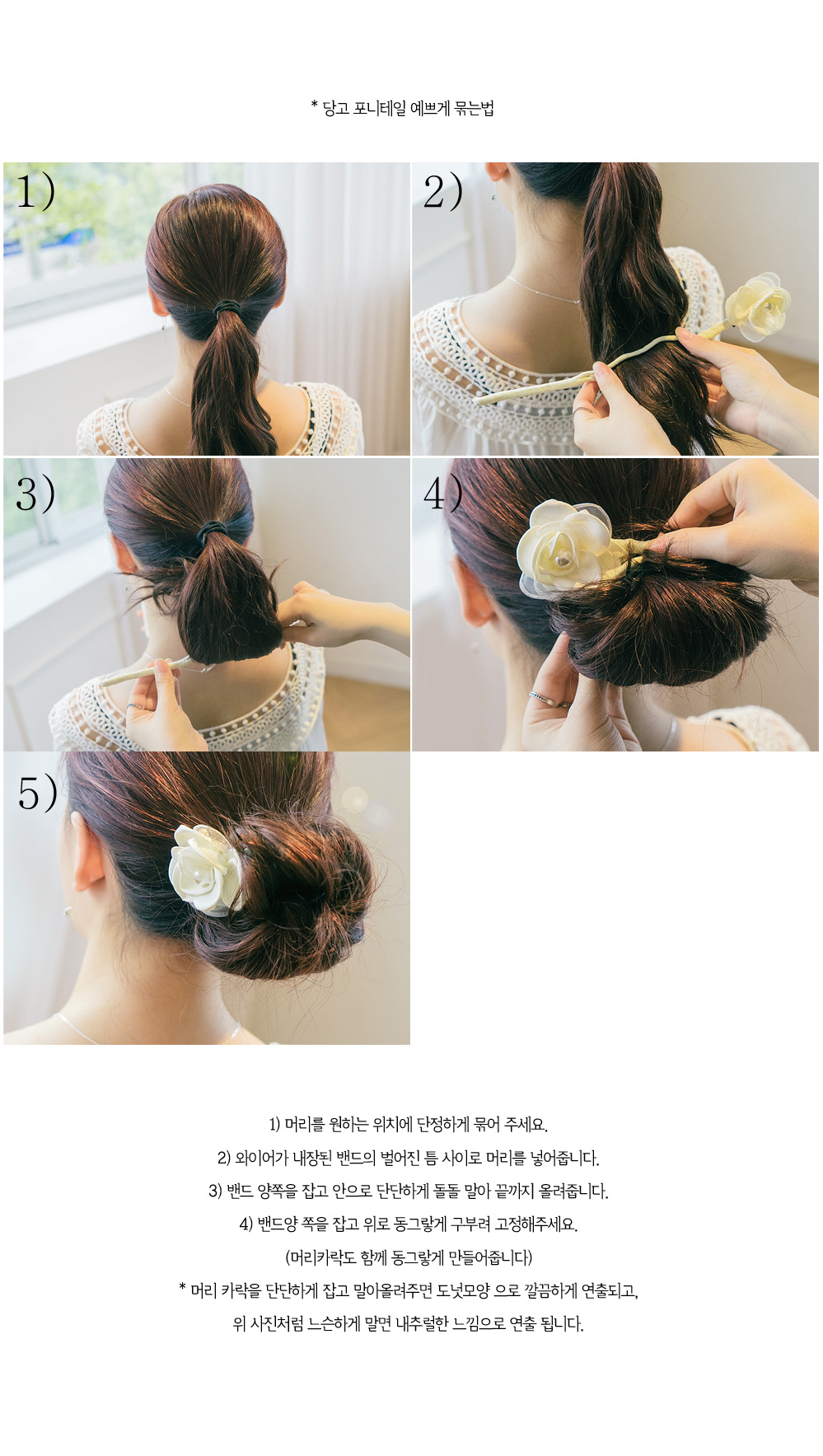 * 당고 포니테일 예쁘게 묶는법

1)

2)

3)

4)

5)

1) 머리를 원하는 위치에 단정하게 묶어 주세요.

2) 와이어가 내장된 밴드의 벌어진 틈 사이로 머리를 넣어줍니다.

3) 밴드 양쪽을 잡고 안으로 단단하게 돌돌 말아 끝까지 올려줍니다.

4) 밴드양 쪽을 잡고 위로 동그랗게 구부려 고정해주세요.

(머리카락도 함께 동그랗게 만들어줍니다)

* 머리 카락을 단단하게 잡고 말아올려주면 도넛모양 으로 깔끔하게 연출되고,

위 사진처럼 느슨하게 말면 내추럴한 느낌으로 연출 됩니다.